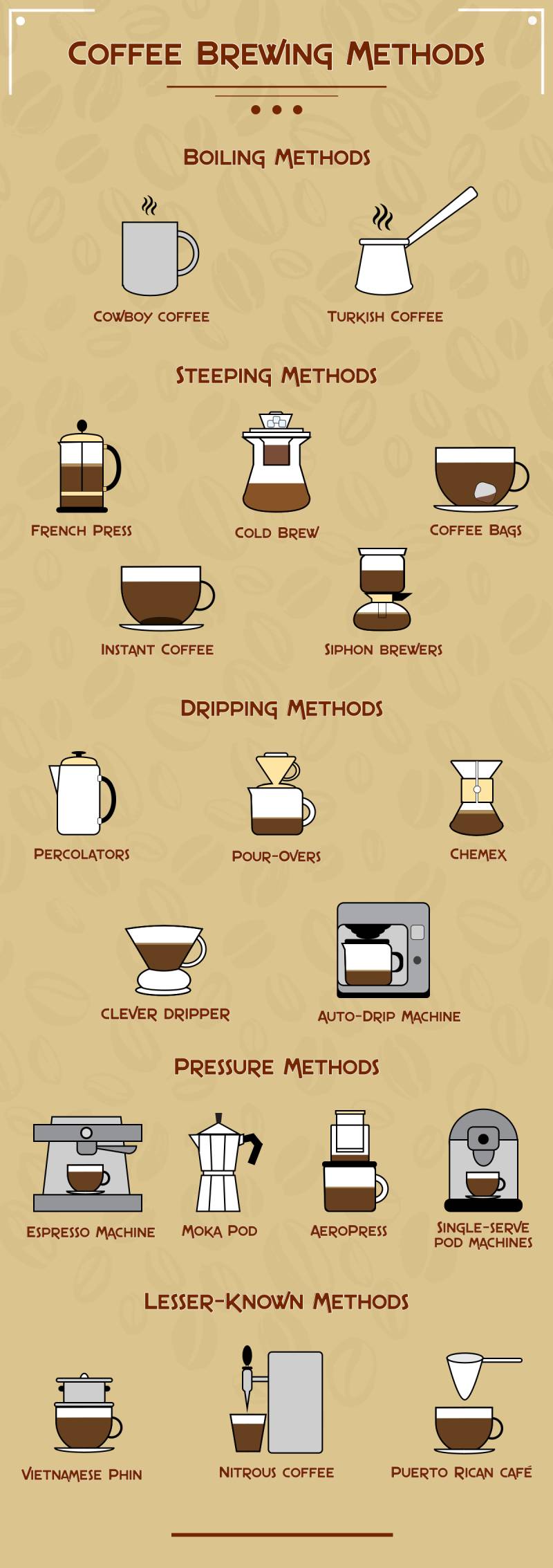 COFFEE BREWING METHODS

BOILING METHODS

COWBOY COFFEE

TURKISH COFFEE

STEEPING METHODS

FRENCH PRESS

COLD BREW

COFFEE BAGS

INSTANT COFFEE

SIPHON BREWERS

DRIPPING METHODS

PERCOLATORS

POUR-OVERS

CHEMEX

CLEVER DRIPPER

AUTO-DRIP MACHINE

PRESSURE METHODS

ESPRESSO MACHINE

MOKA POD

AEROPRESS

SINGLE-SERVE POD MACHINES

LESSER-KNOWN METHODS

VIETNAMESE PHIN

NITROUS COFFEE

PUERTO RICAN CAFÉ